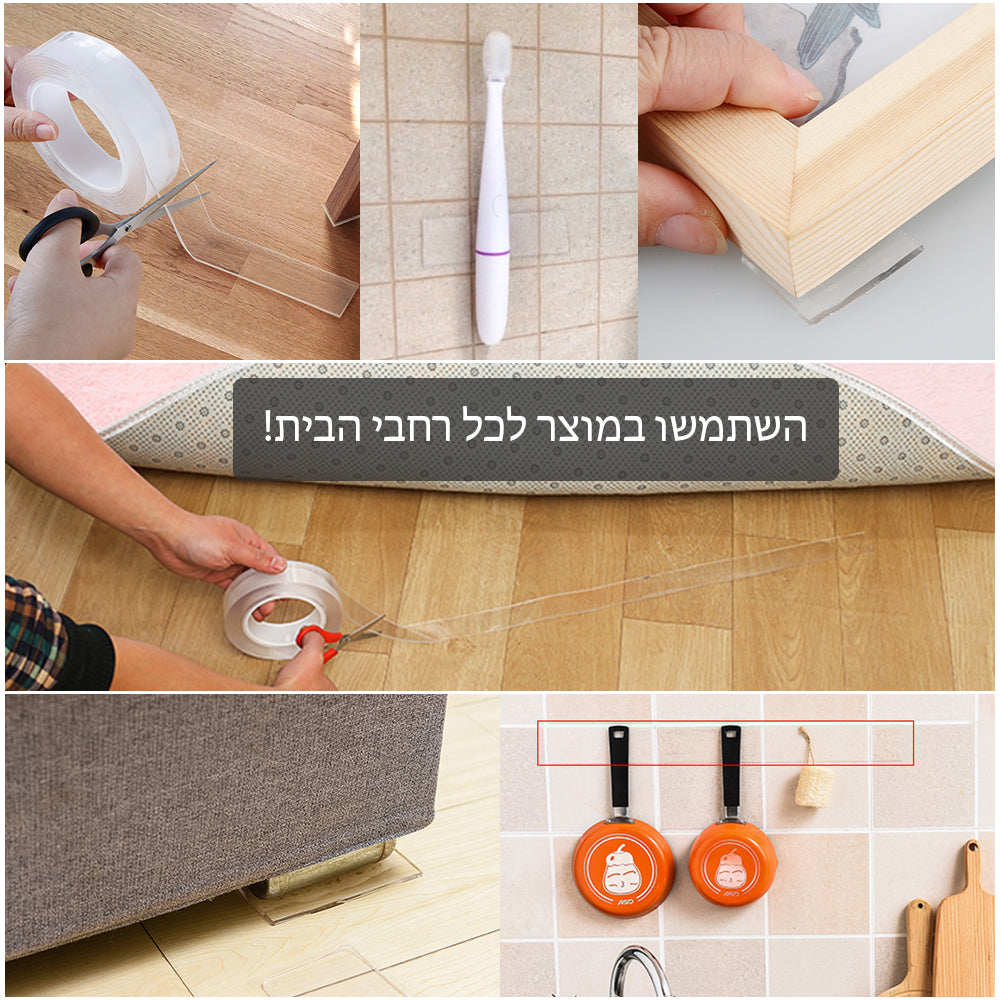 השתמשו במוצר לכל רחבי הבית!

ASD

ASD