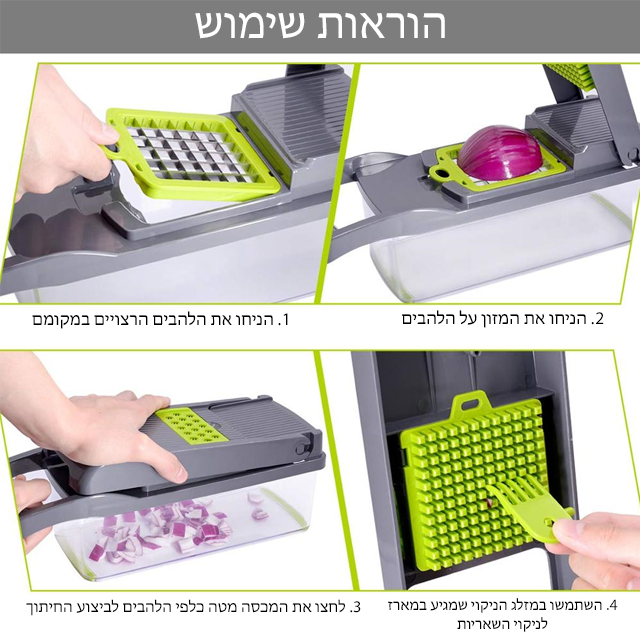 הוראות שימוש

1. הניחו את הלהבים הרצויים במקומם

2. הניחו את המזון על הלהבים

3. לחצו את המכסה מטה כלפי הלהבים לביצוע החיתוך

4. השתמשו במזלג הניקוי שמגיע במארז לניקוי השאריות