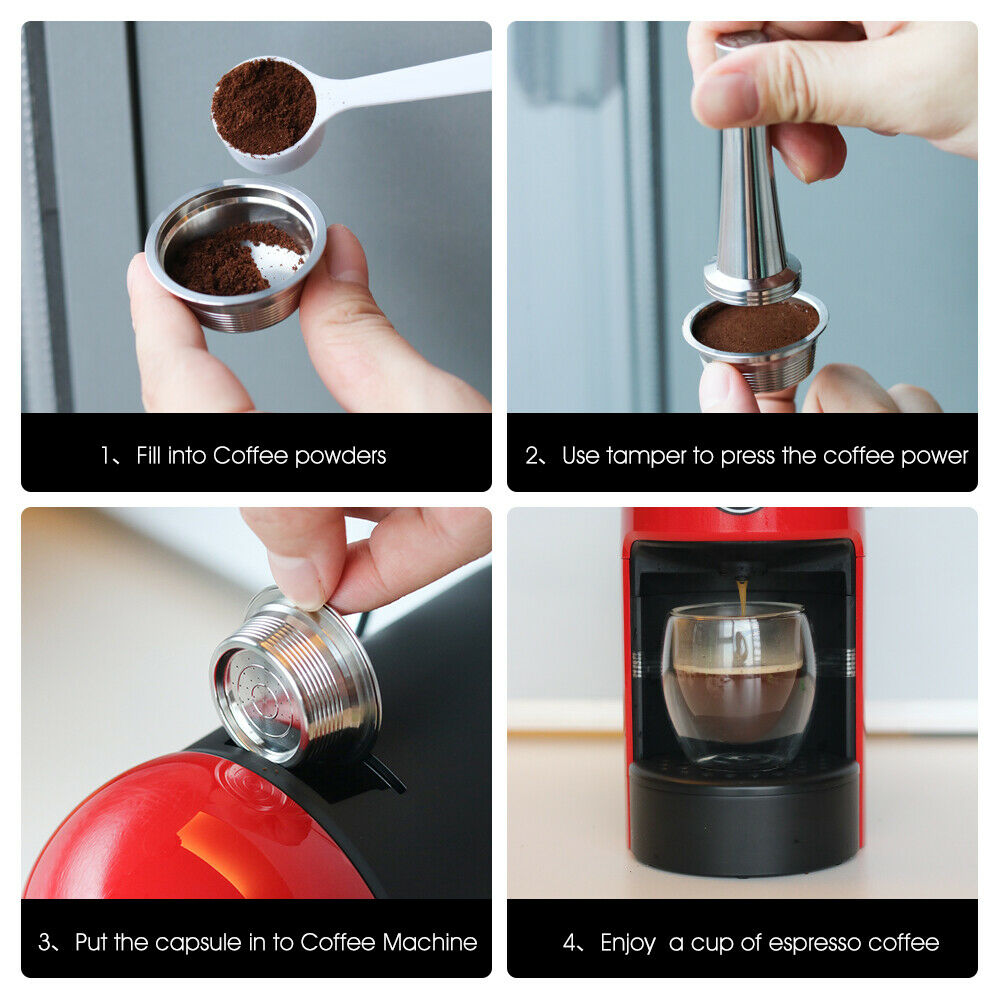 1、Fill into Coffee powders

2、Use tamper to press the coffee power

3、Put the capsule in to Coffee Machine

4、Enjoy a cup of espresso coffee