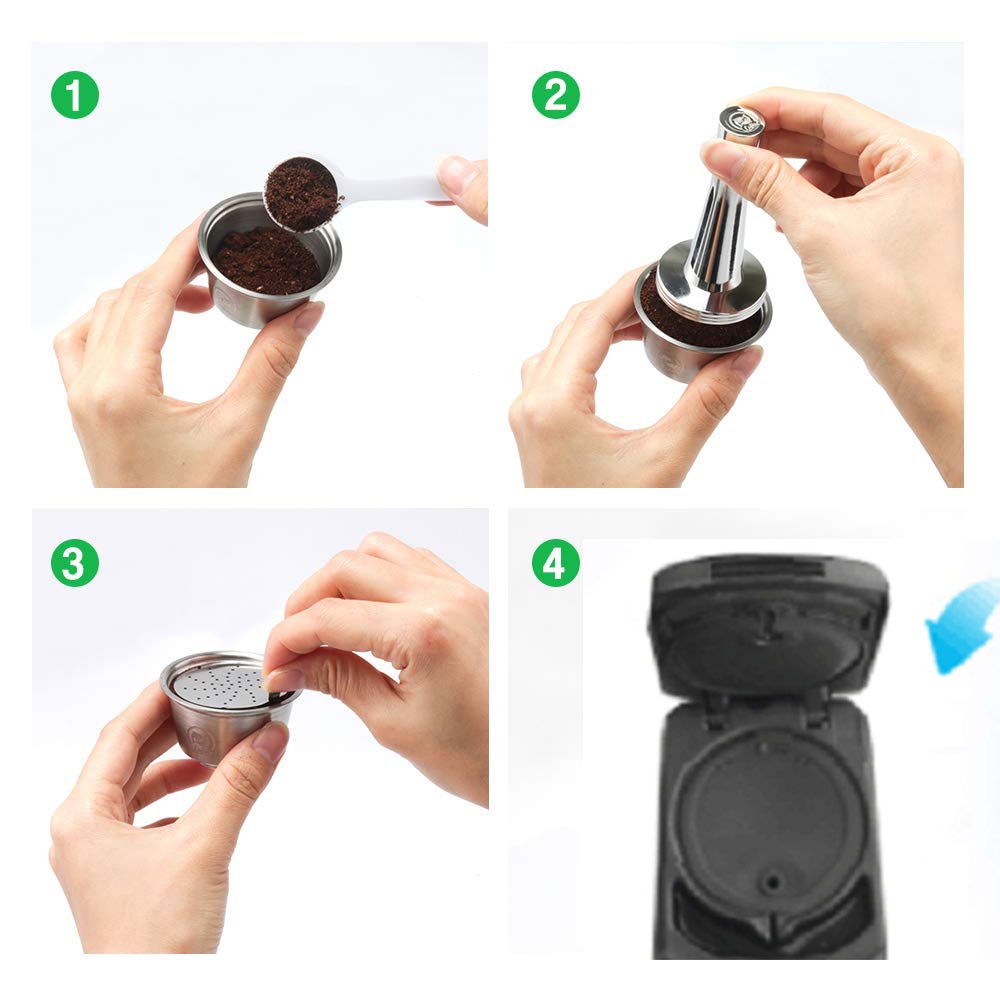 1

2

3

4